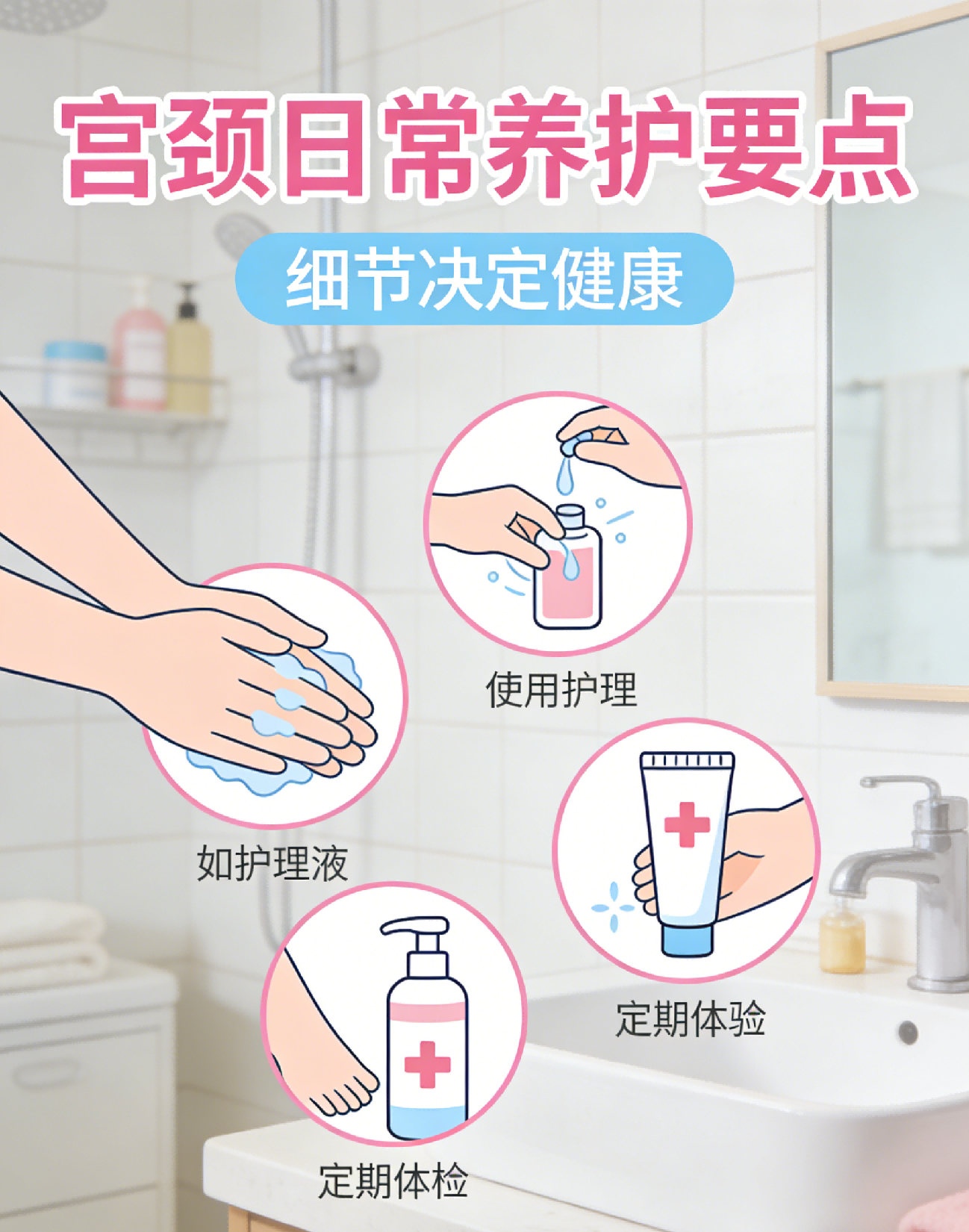 宫颈日常养护要点

细节决定健康

使用护理

如护理液

定期体验

定期体检