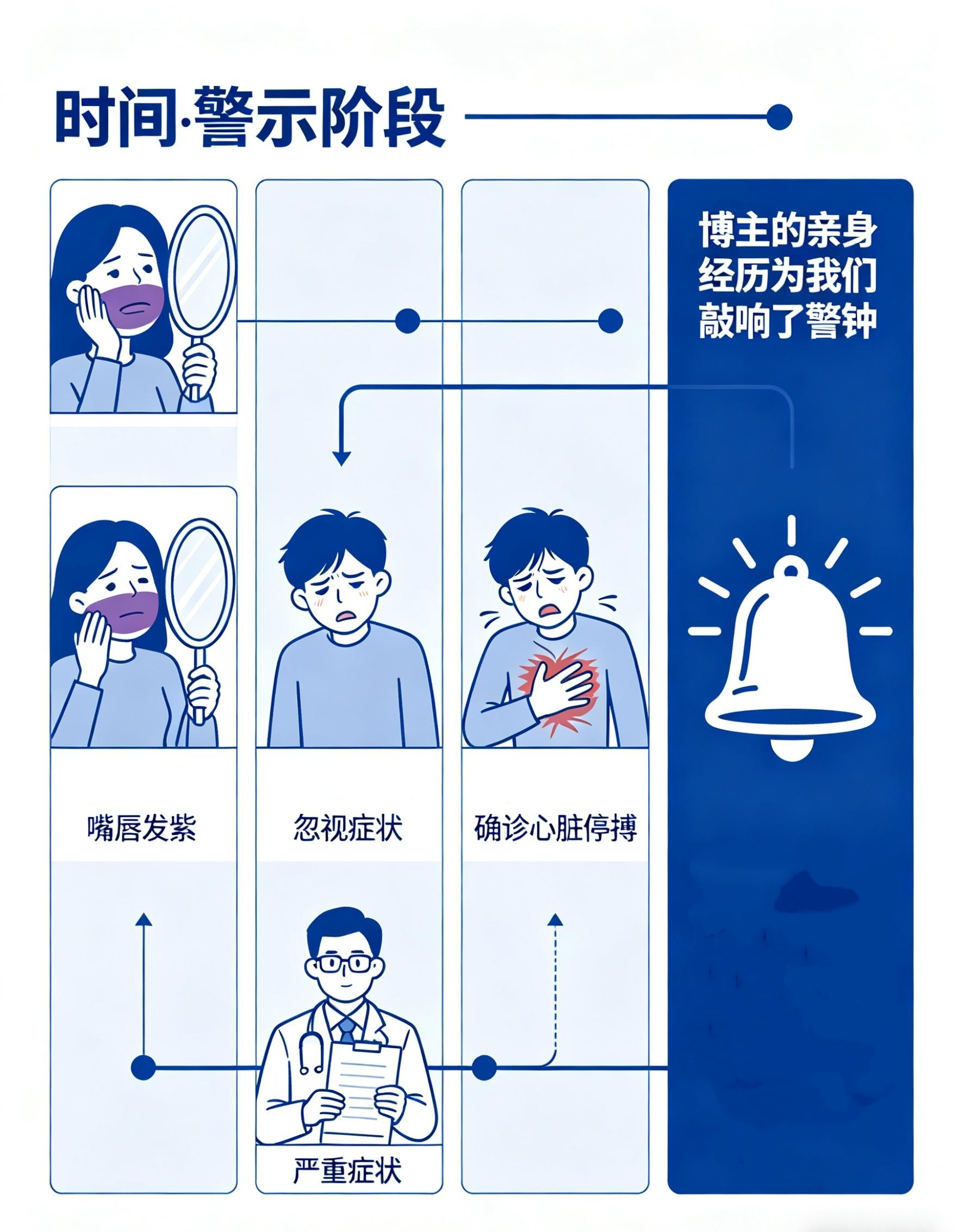 时间·警示阶段

博主的亲身经历为我们敲响了警钟

嘴唇发紫

忽视症状

确诊心脏停搏

严重症状